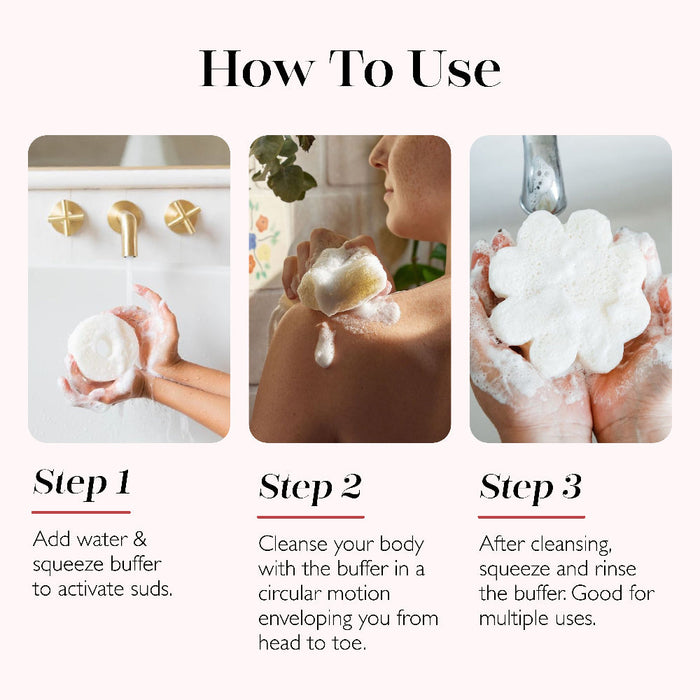 How To Use

Step 1

Add water & squeeze buffer to activate suds.

Step 2

Cleanse your body with the buffer in a circular motion enveloping you from head to toe.

Step 3

After cleansing, squeeze and rinse the buffer. Good for multiple uses.